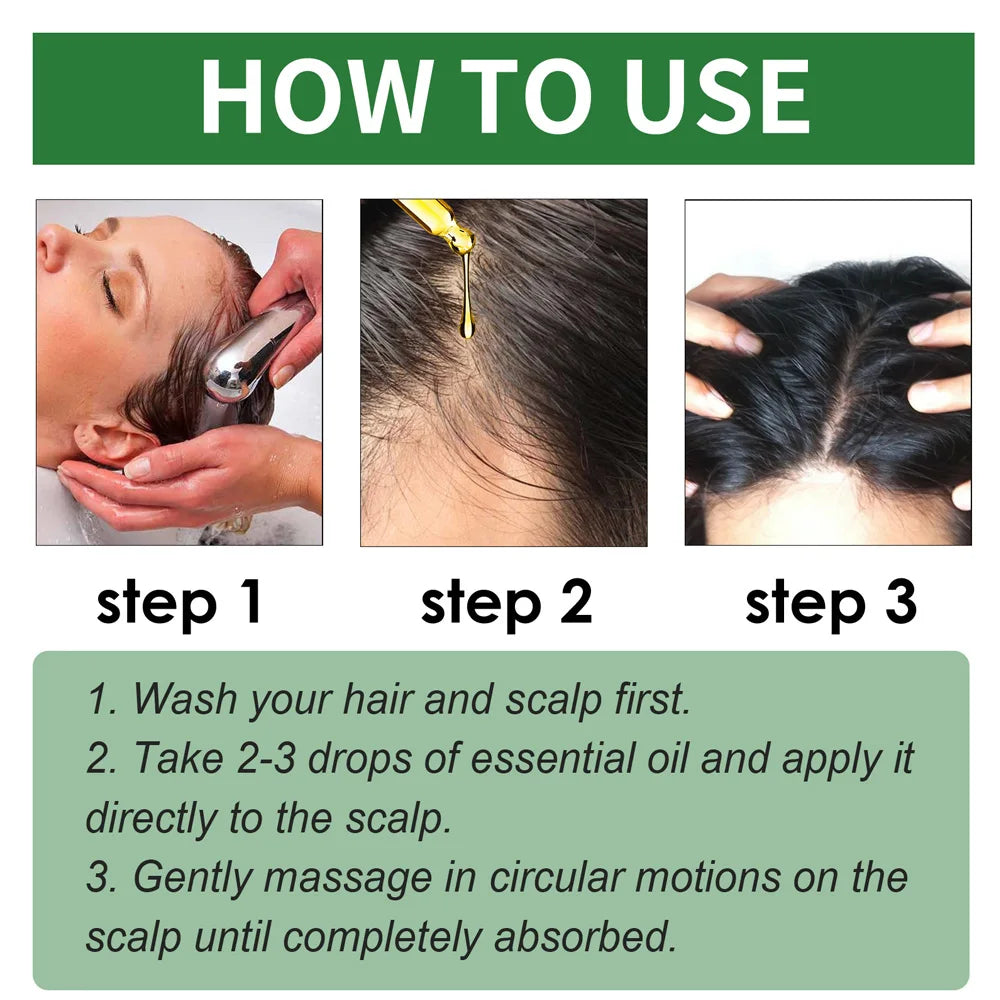 HOW TO USE

step 1

step 2

step 3

1. Wash your hair and scalp first.
2. Take 2-3 drops of essential oil and apply it directly to the scalp.
3. Gently massage in circular motions on the scalp until completely absorbed.