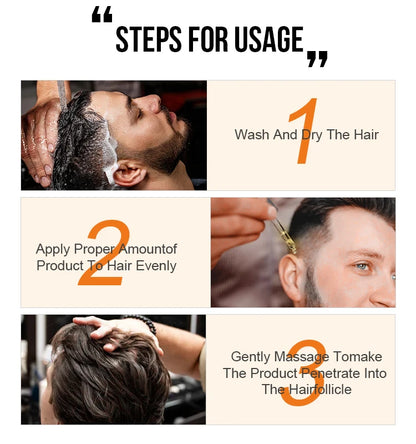 “STEPS FOR USAGE”

1
Wash And Dry The Hair

2
Apply Proper Amountof Product To Hair Evenly

3
Gently Massage Tomake The Product Penetrate Into The Hairfollicle